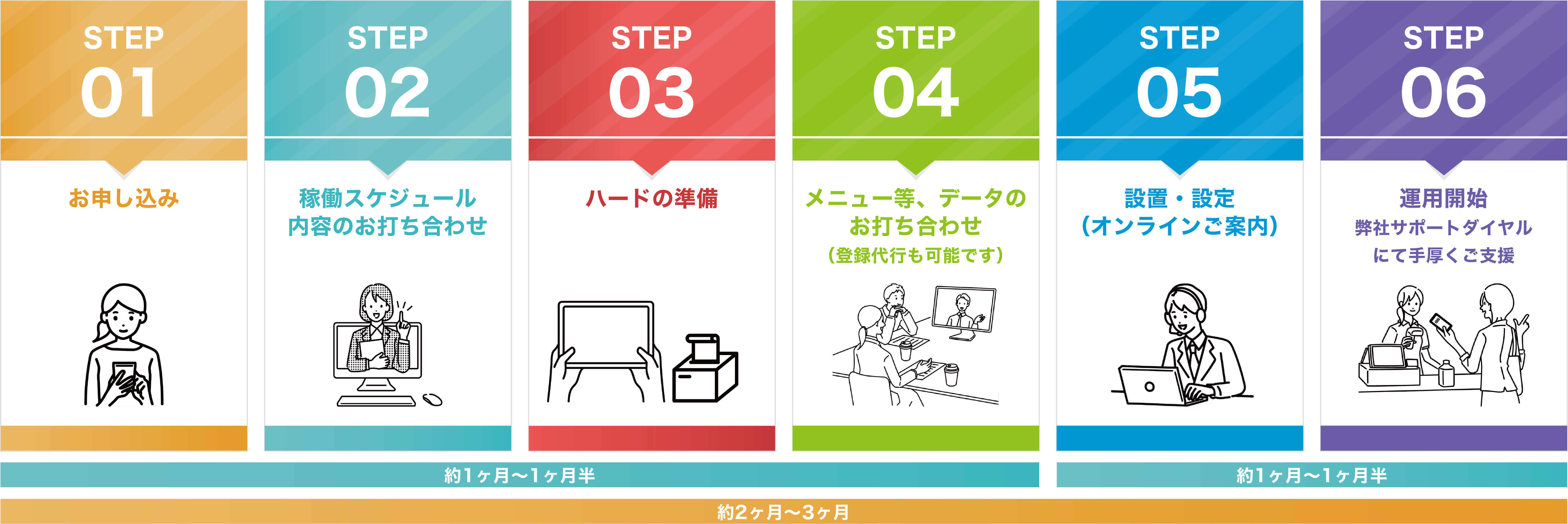 STEP
01

お申し込み

STEP
02

稼働スケジュール
内容のお打ち合わせ

STEP
03

ハードの準備

STEP
04

メニュー等、データの
お打ち合わせ
（登録代行も可能です）

STEP
05

設置・設定
（オンラインご案内）

STEP
06

運用開始
弊社サポートダイヤル
にて手厚くご支援

約1ヶ月〜1ヶ月半

約1ヶ月〜1ヶ月半

約2ヶ月〜3ヶ月